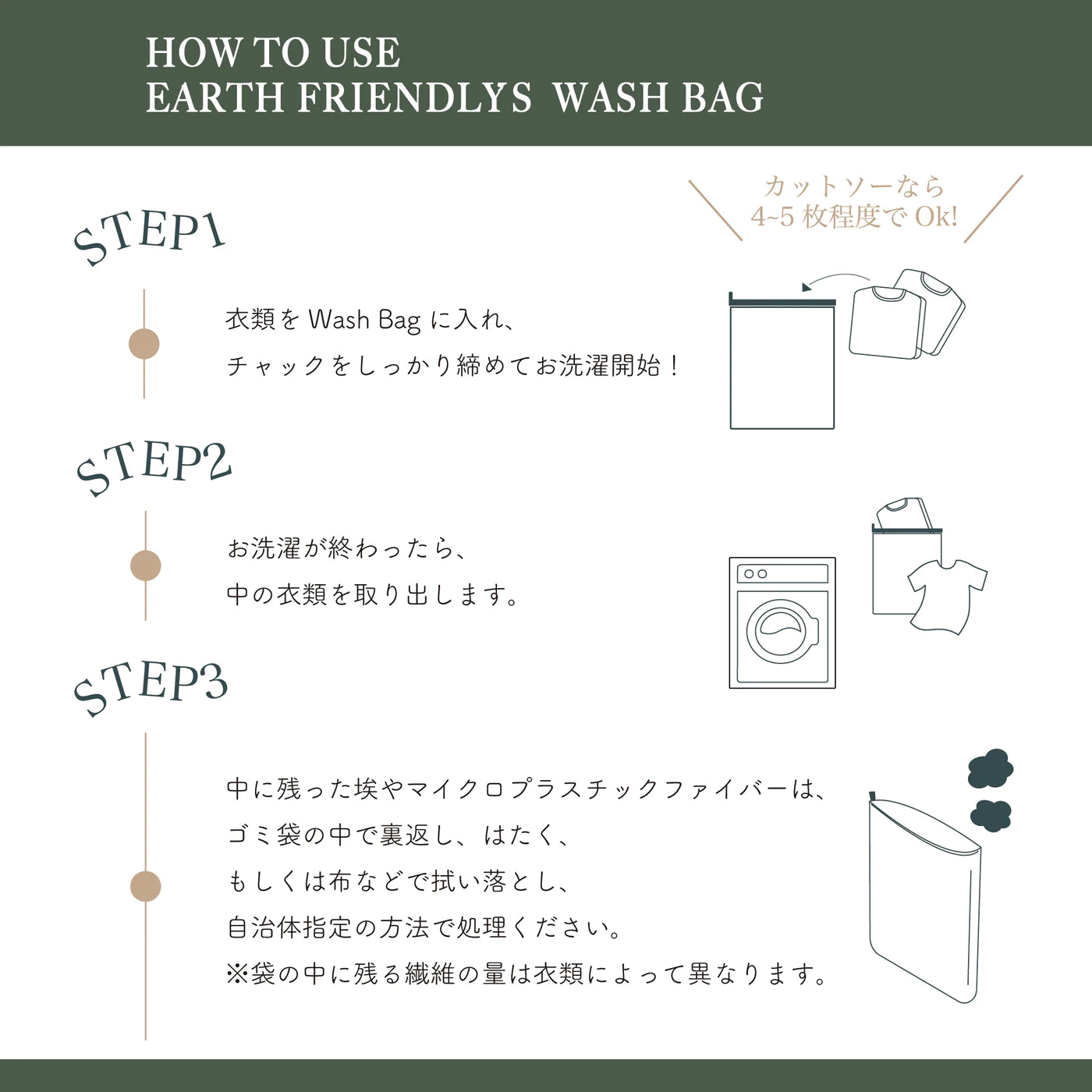 HOW TO USE
EARTH FRIENDLYS WASH BAG

カットソーなら
4~5 枚程度で Ok!

STEP1

衣類を Wash Bag に入れ、
チャックをしっかり締めてお洗濯開始！

STEP2

お洗濯が終わったら、
中の衣類を取り出します。

STEP3

中に残った埃やマイクロプラスチックファイバーは、
ゴミ袋の中で裏返し、はたく、
もしくは布などで拭い落とし、
自治体指定の方法で処理ください。
※袋の中に残る繊維の量は衣類によって異なります。